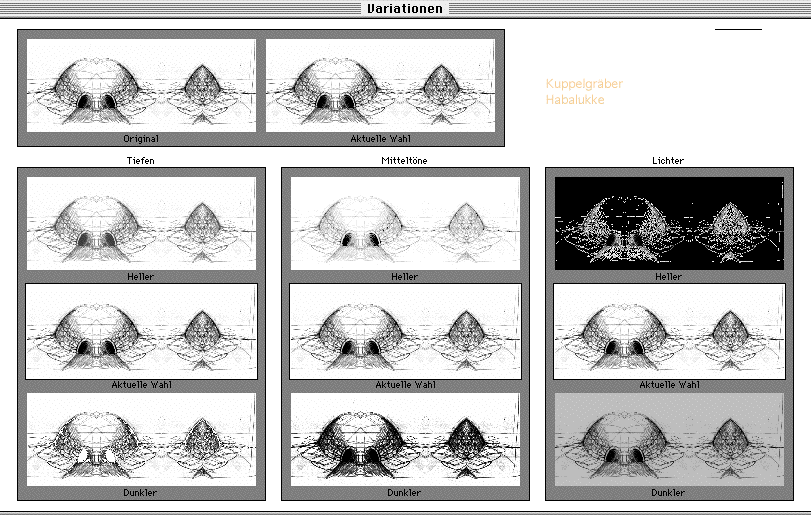 Variationen

Original

Aktuelle Wahl

Kuppelgraber
Habalukke

Tiefen

Heller

Aktuelle Wahl

Dunkler

Mitteltöne

Heller

Aktuelle Wahl

Dunkler

Lichter

Heller

Aktuelle Wahl

Dunkler